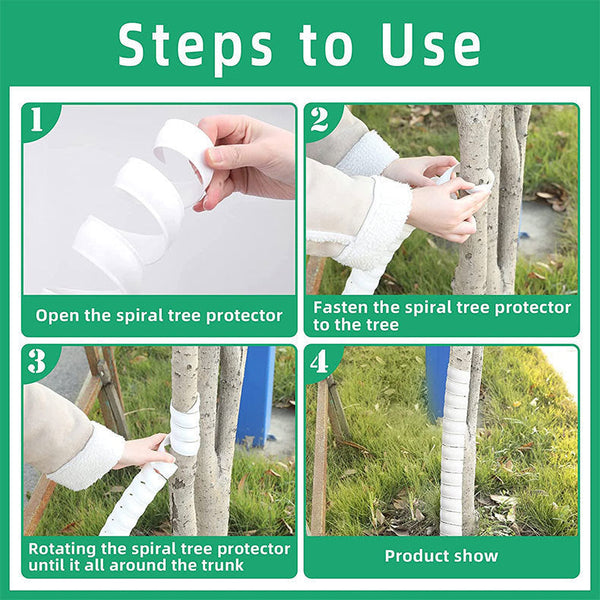 Steps to Use

1

Open the spiral tree protector

2

Fasten the spiral tree protector to the tree

3

Rotating the spiral tree protector until it all around the trunk

4

Product show