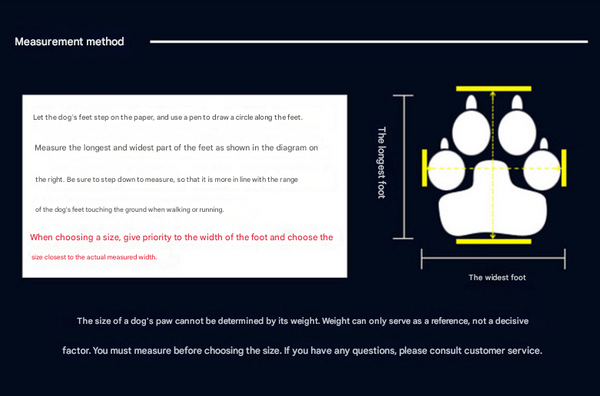 Measurement method

Let the dog's feet step on the paper, and use a pen to draw a circle along the feet.

Measure the longest and widest part of the feet as shown in the diagram on the right. Be sure to step down to measure, so that it is more in line with the range of the dog's feet touching the ground when walking or running.

When choosing a size, give priority to the width of the foot and choose the size closest to the actual measured width.

The longest foot

The widest foot

The size of a dog's paw cannot be determined by its weight. Weight can only serve as a reference, not a decisive factor. You must measure before choosing the size. If you have any questions, please consult customer service.