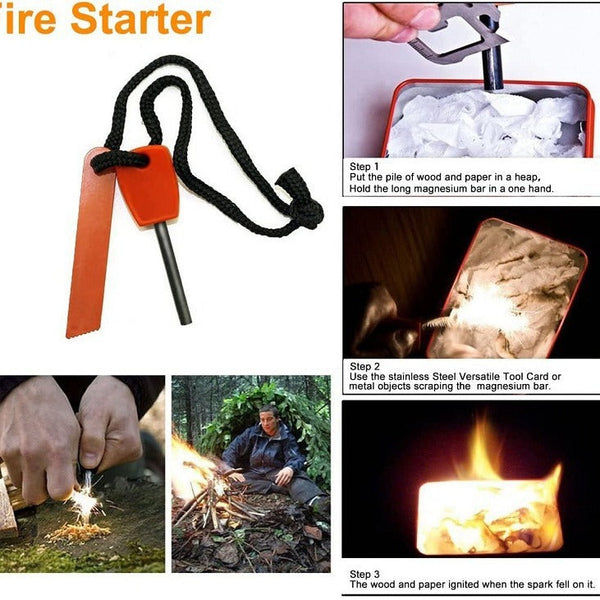 ire Starter

Step 1
Put the pile of wood and paper in a heap,
Hold the long magnesium bar in a one hand.

Step 2
Use the stainless Steel Versatile Tool Card or metal objects scraping the magnesium bar.

Step 3
The wood and paper ignited when the spark fell on it.