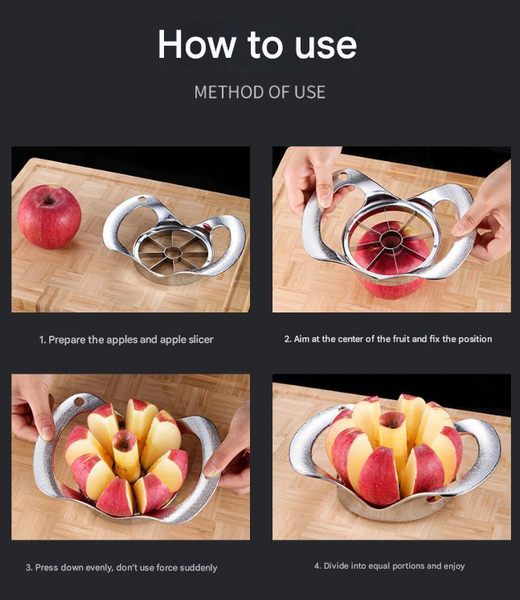 How to use

METHOD OF USE

1. Prepare the apples and apple slicer

2. Aim at the center of the fruit and fix the position

3. Press down evenly, don't use force suddenly

4. Divide into equal portions and enjoy