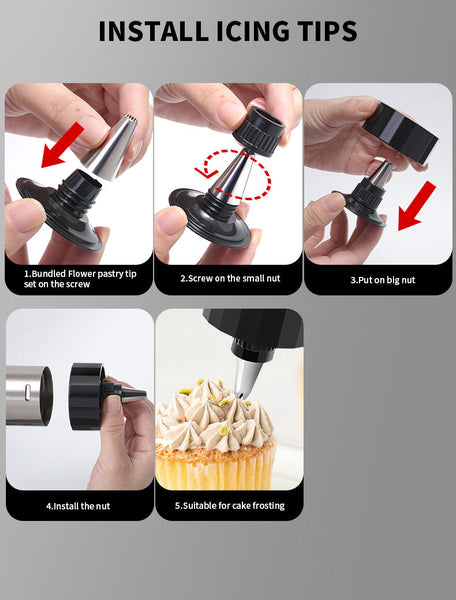 INSTALL ICING TIPS

1.Bundled Flower pastry tip set on the screw

2.Screw on the small nut

3.Put on big nut

4.Install the nut

5.Suitable for cake frosting