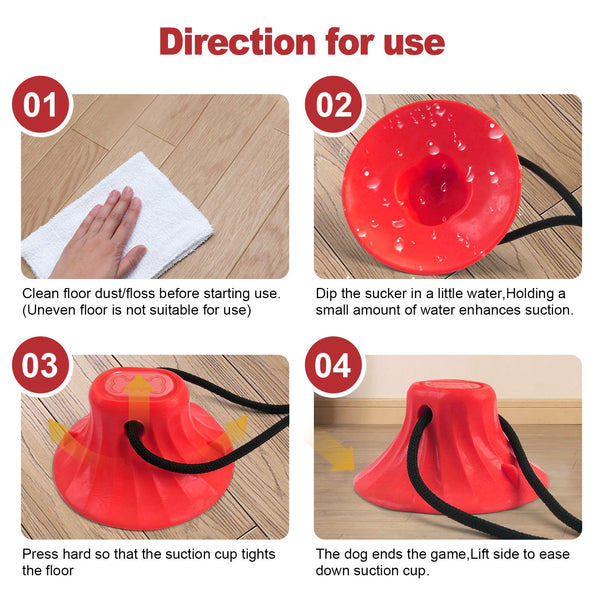 Direction for use

01

Clean floor dust/floss before starting use. (Uneven floor is not suitable for use)

02

Dip the sucker in a little water,Holding a small amount of water enhances suction.

03

Press hard so that the suction cup tights the floor

04

The dog ends the game,Lift side to ease down suction cup.