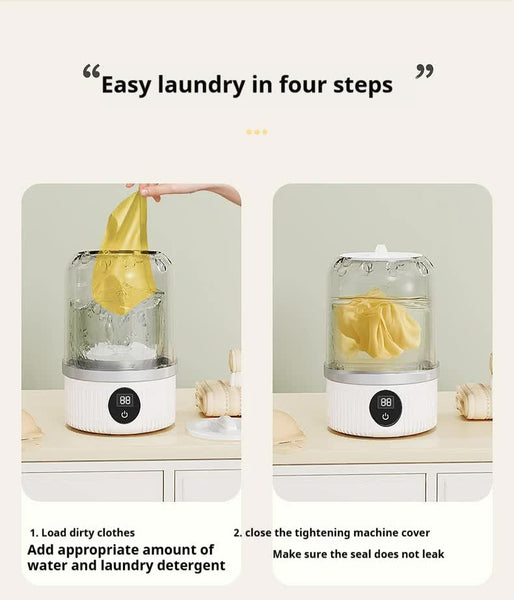 “Easy laundry in four steps ”

88

88

1. Load dirty clothes
Add appropriate amount of water and laundry detergent

2. close the tightening machine cover
Make sure the seal does not leak