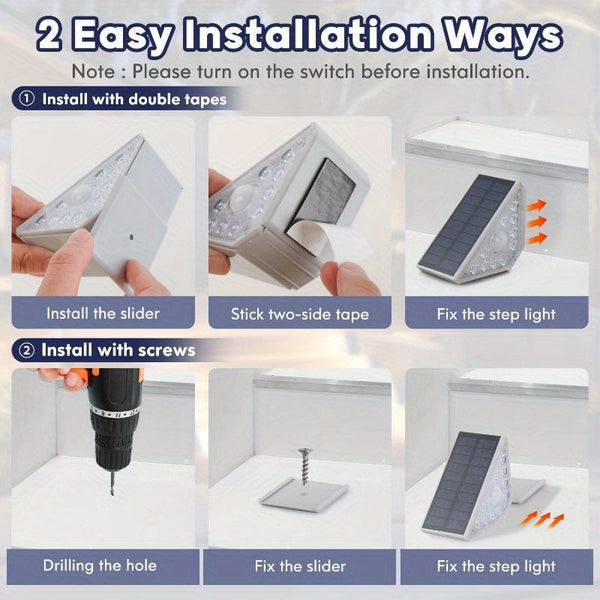 2 Easy Installation Ways

Note : Please turn on the switch before installation.

① Install with double tapes

Install the slider

Stick two-side tape

Fix the step light

② Install with screws

Drilling the hole

Fix the slider

Fix the step light