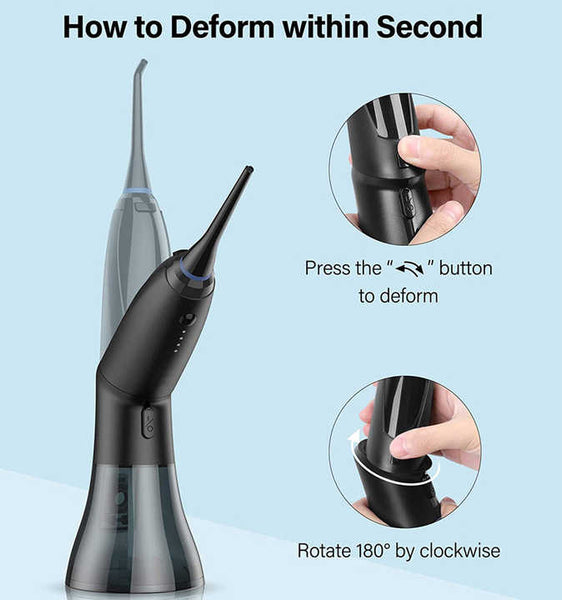 How to Deform within Second

Press the " " button to deform

Rotate 180° by clockwise