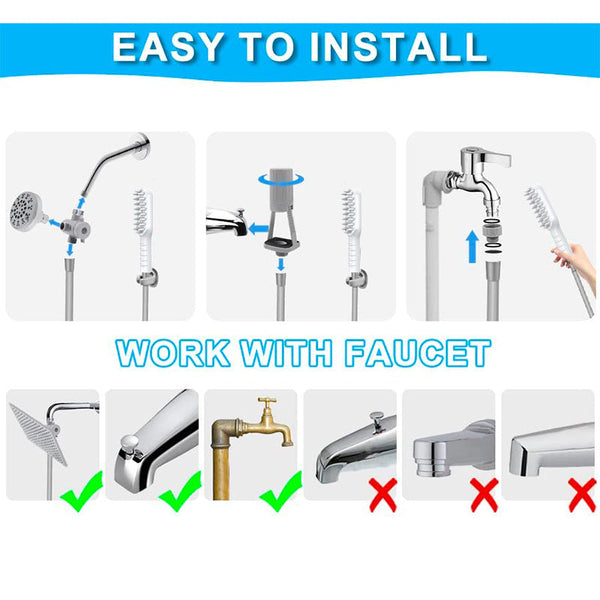 EASY TO INSTALL

WORK WITH FAUCET