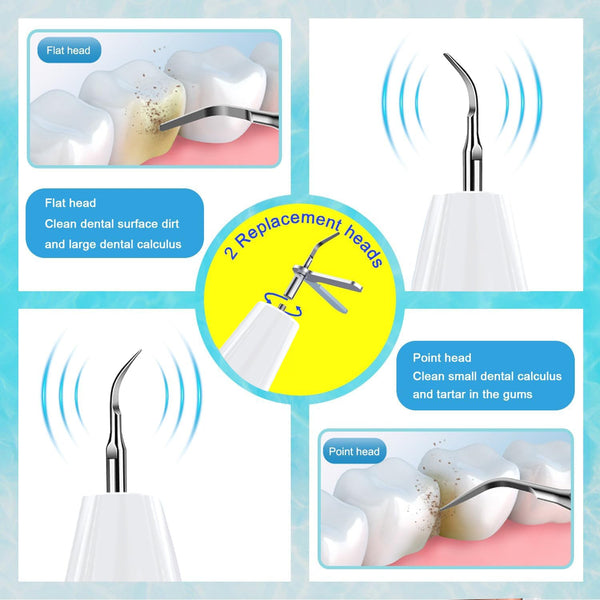 Flat head

Flat head
Clean dental surface dirt
and large dental calculus

2 Replacement heads

Point head
Clean small dental calculus
and tartar in the gums

Point head