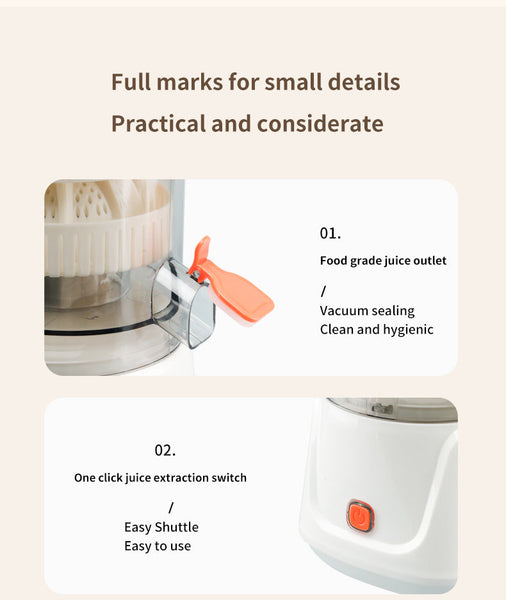 Full marks for small details
Practical and considerate

01.

Food grade juice outlet

/

Vacuum sealing
Clean and hygienic

02.

One click juice extraction switch

/

Easy Shuttle
Easy to use