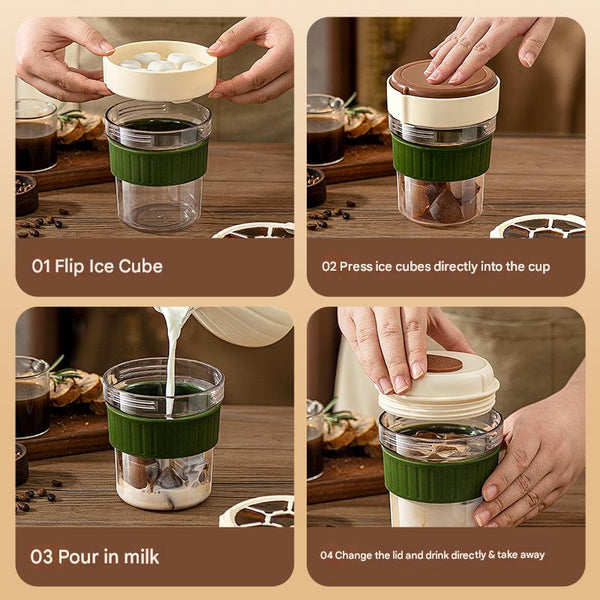 01 Flip Ice Cube

02 Press ice cubes directly into the cup

03 Pour in milk

04 Change the lid and drink directly & take away