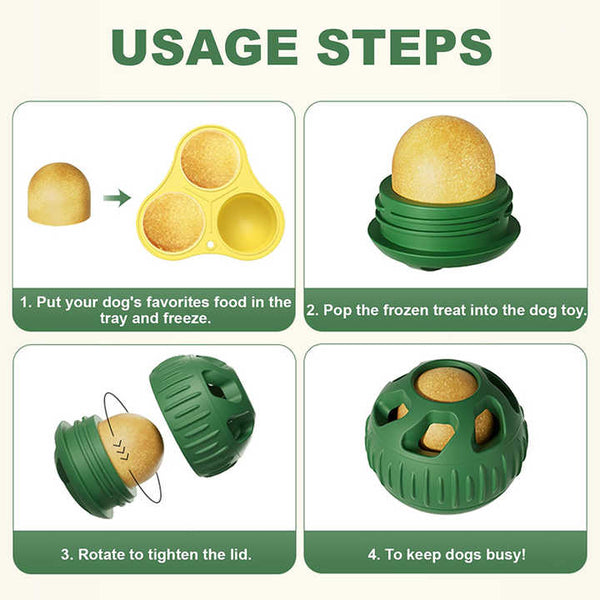 USAGE STEPS

1. Put your dog's favorites food in the tray and freeze.

2. Pop the frozen treat into the dog toy.

3. Rotate to tighten the lid.

4. To keep dogs busy!