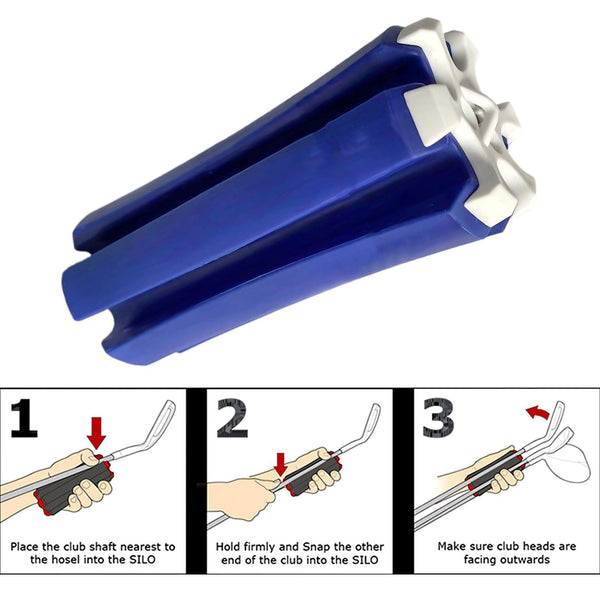 1

Place the club shaft nearest to the hosel into the SILO

2

Hold firmly and Snap the other end of the club into the SILO

3

Make sure club heads are facing outwards