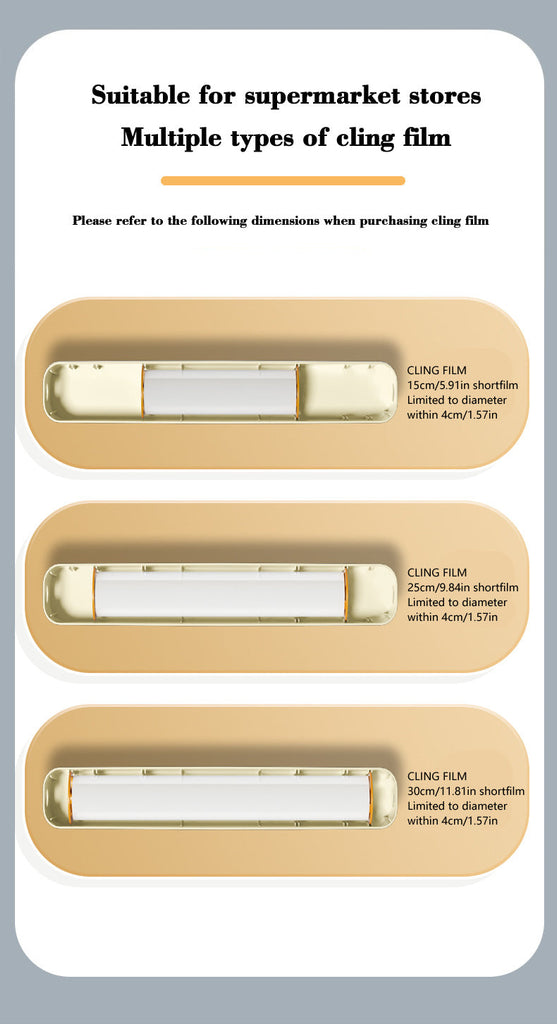 Suitable for supermarket stores
Multiple types of cling film

Please refer to the following dimensions when purchasing cling film

CLING FILM
15cm/5.91in shortfilm
Limited to diameter
within 4cm/1.57in

CLING FILM
25cm/9.84in shortfilm
Limited to diameter
within 4cm/1.57in

CLING FILM
30cm/11.81in shortfilm
Limited to diameter
within 4cm/1.57in