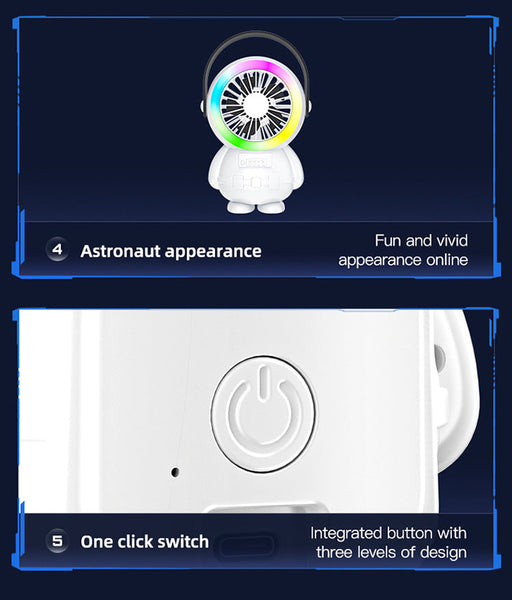 4 Astronaut appearance

Fun and vivid appearance online

5 One click switch

Integrated button with three levels of design