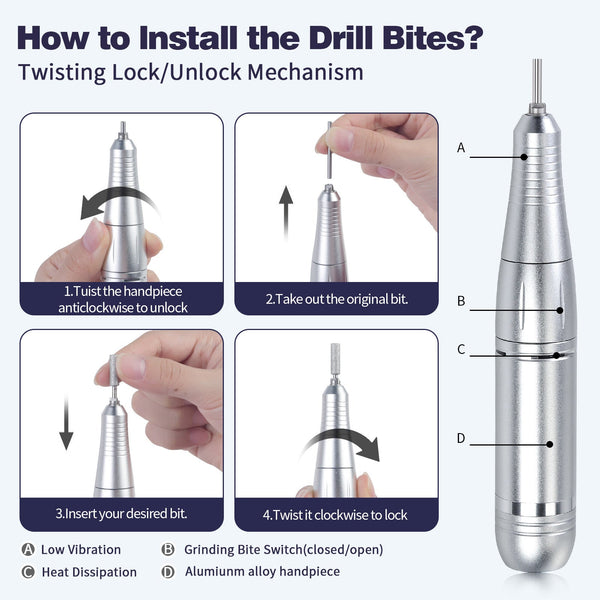 How to Install the Drill Bites?
Twisting Lock/Unlock Mechanism

1.Tuist the handpiece anticlockwise to unlock

2.Take out the original bit.

3.Insert your desired bit.

4.Twist it clockwise to lock

A
B
C
D

A Low Vibration
B Grinding Bite Switch(closed/open)
C Heat Dissipation
D Alumiunm alloy handpiece