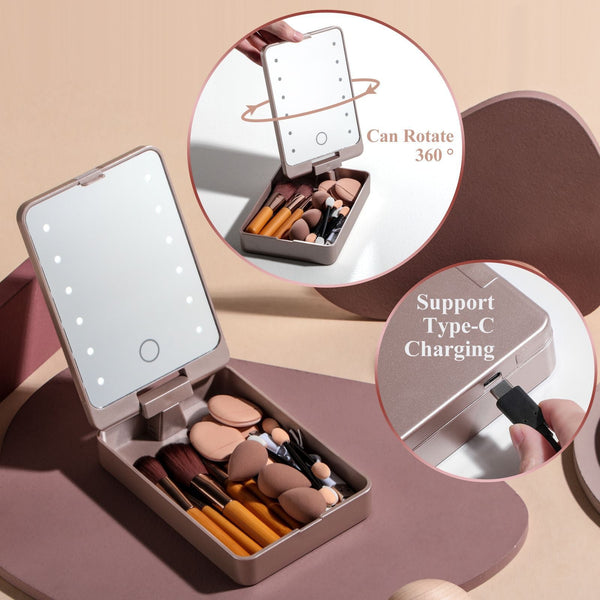 Can Rotate 360 °

Support Type-C Charging