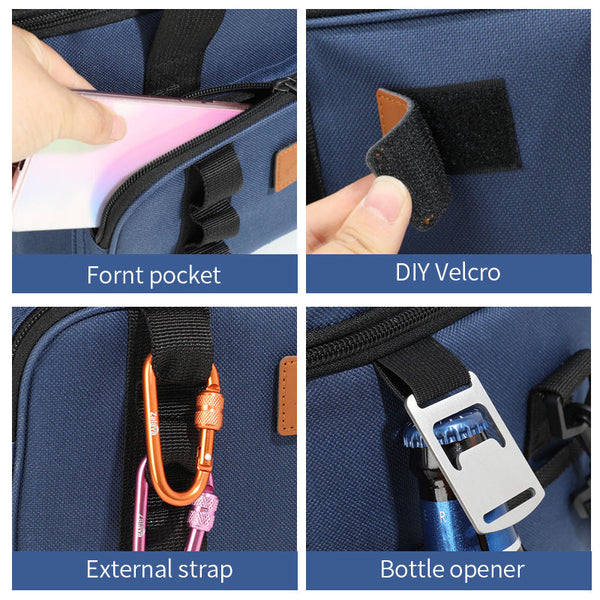 Fornt pocket

DIY Velcro

External strap

Bottle opener