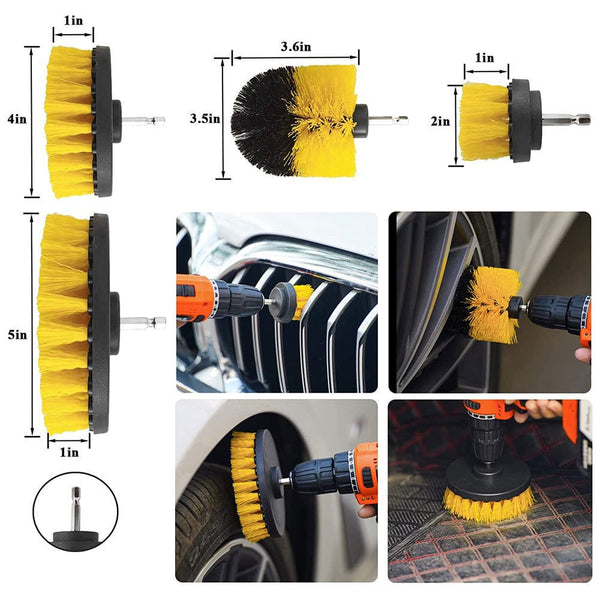 1in
4in
3.6in
3.5in
1in
2in
5in
1in