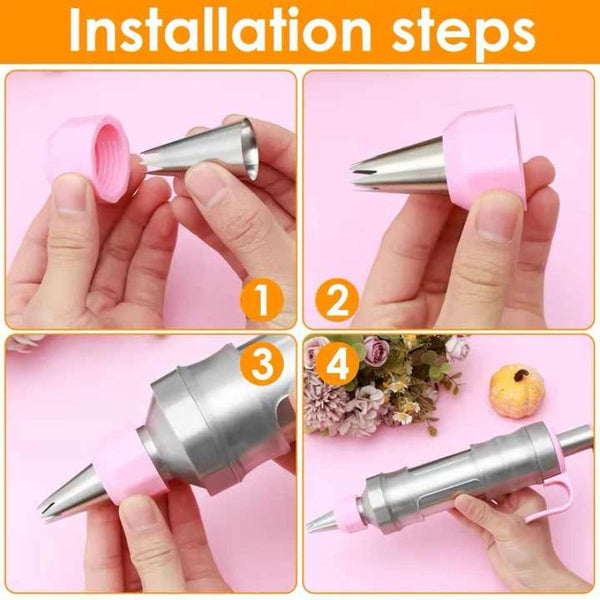 Installation steps

1

2

3

4