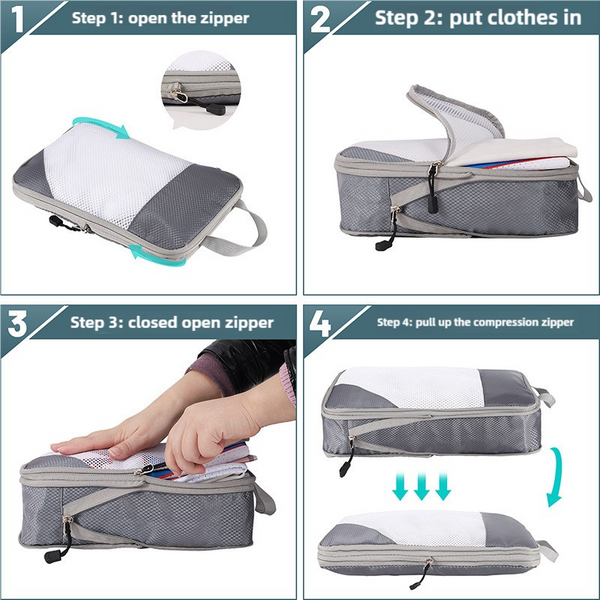 1 Step 1: open the zipper

2 Step 2: put clothes in

3 Step 3: closed open zipper

4 Step 4: pull up the compression zipper