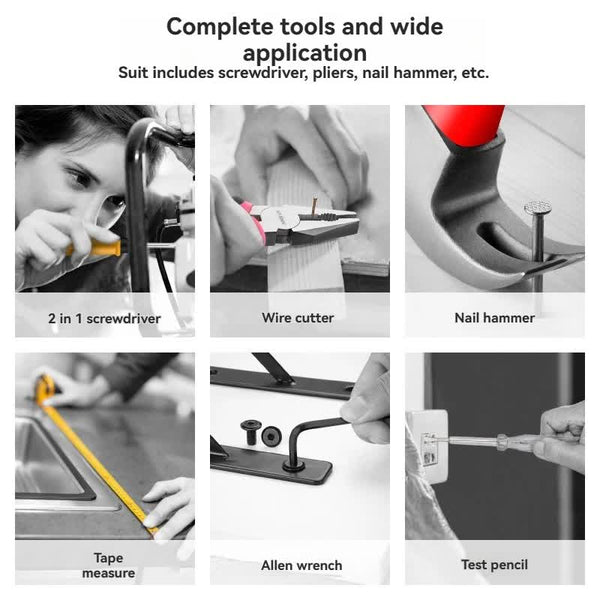 Complete tools and wide application
Suit includes screwdriver, pliers, nail hammer, etc.

2 in 1 screwdriver

Wire cutter

Nail hammer

Tape measure

Allen wrench

Test pencil