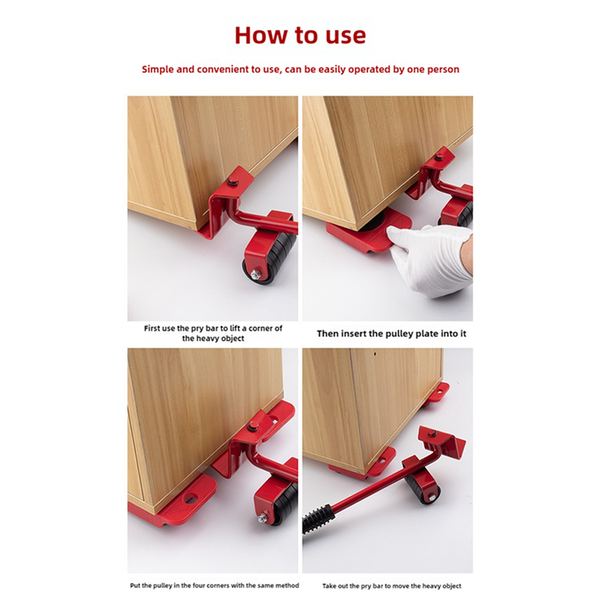 How to use

Simple and convenient to use, can be easily operated by one person

First use the pry bar to lift a corner of the heavy object

Then insert the pulley plate into it

Put the pulley in the four corners with the same method

Take out the pry bar to move the heavy object