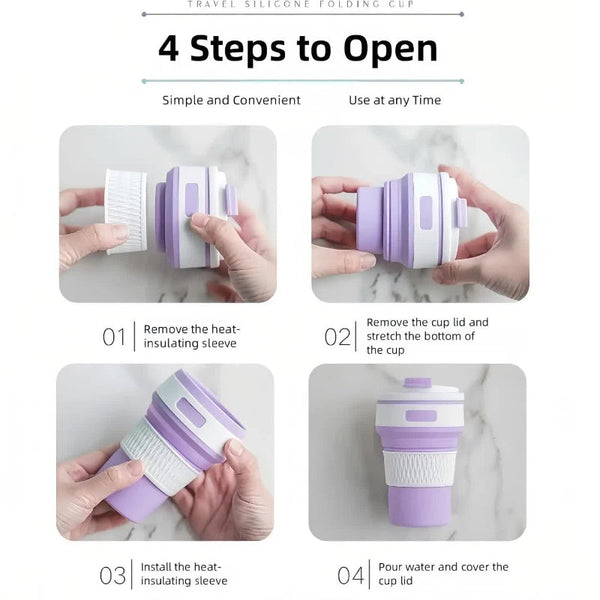 TRAVEL SILICONE FOLDING CUP

4 Steps to Open

Simple and Convenient

Use at any Time

01 Remove the heat-insulating sleeve

02 Remove the cup lid and stretch the bottom of the cup

03 Install the heat-insulating sleeve

04 Pour water and cover the cup lid