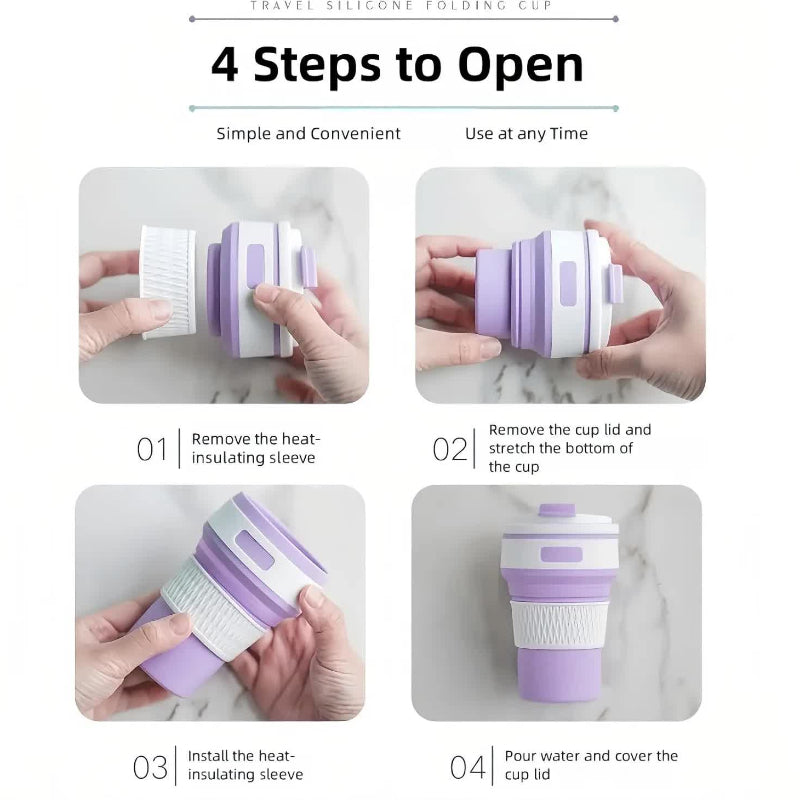 TRAVEL SILICONE FOLDING CUP

4 Steps to Open

Simple and Convenient

Use at any Time

01 Remove the heat-insulating sleeve

02 Remove the cup lid and stretch the bottom of the cup

03 Install the heat-insulating sleeve

04 Pour water and cover the cup lid