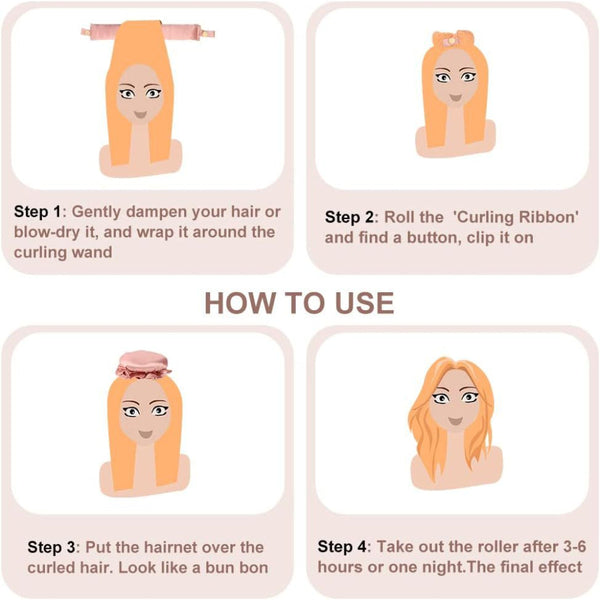 Step 1: Gently dampen your hair or blow-dry it, and wrap it around the curling wand

Step 2: Roll the 'Curling Ribbon' and find a button, clip it on

HOW TO USE

Step 3: Put the hairnet over the curled hair. Look like a bun bon

Step 4: Take out the roller after 3-6 hours or one night.The final effect