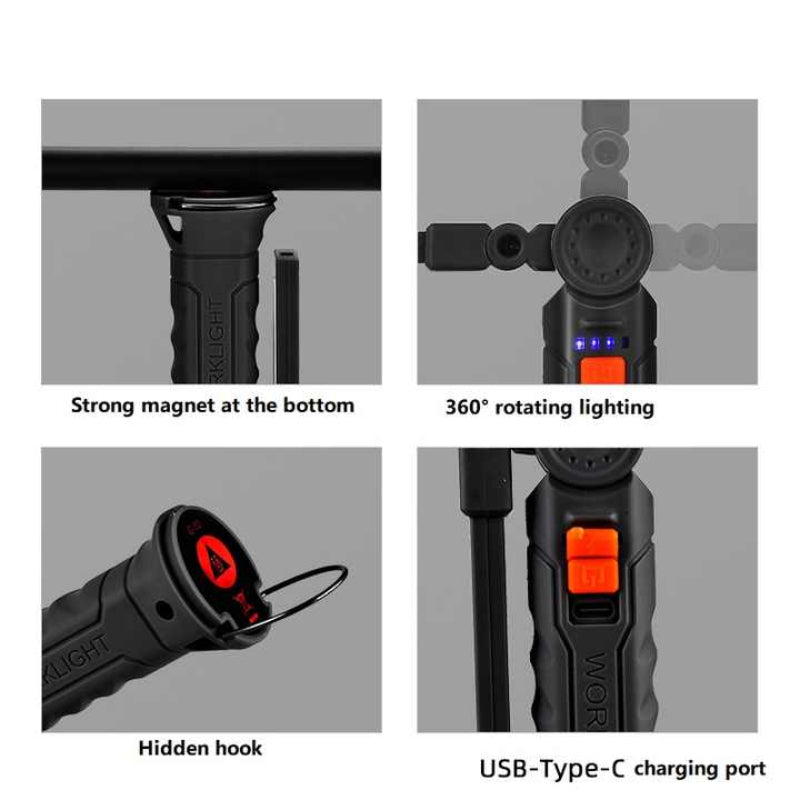 RKLIGHT

Strong magnet at the bottom

360° rotating lighting

RKLIGHT

Hidden hook

WOR

USB-Type-C charging port