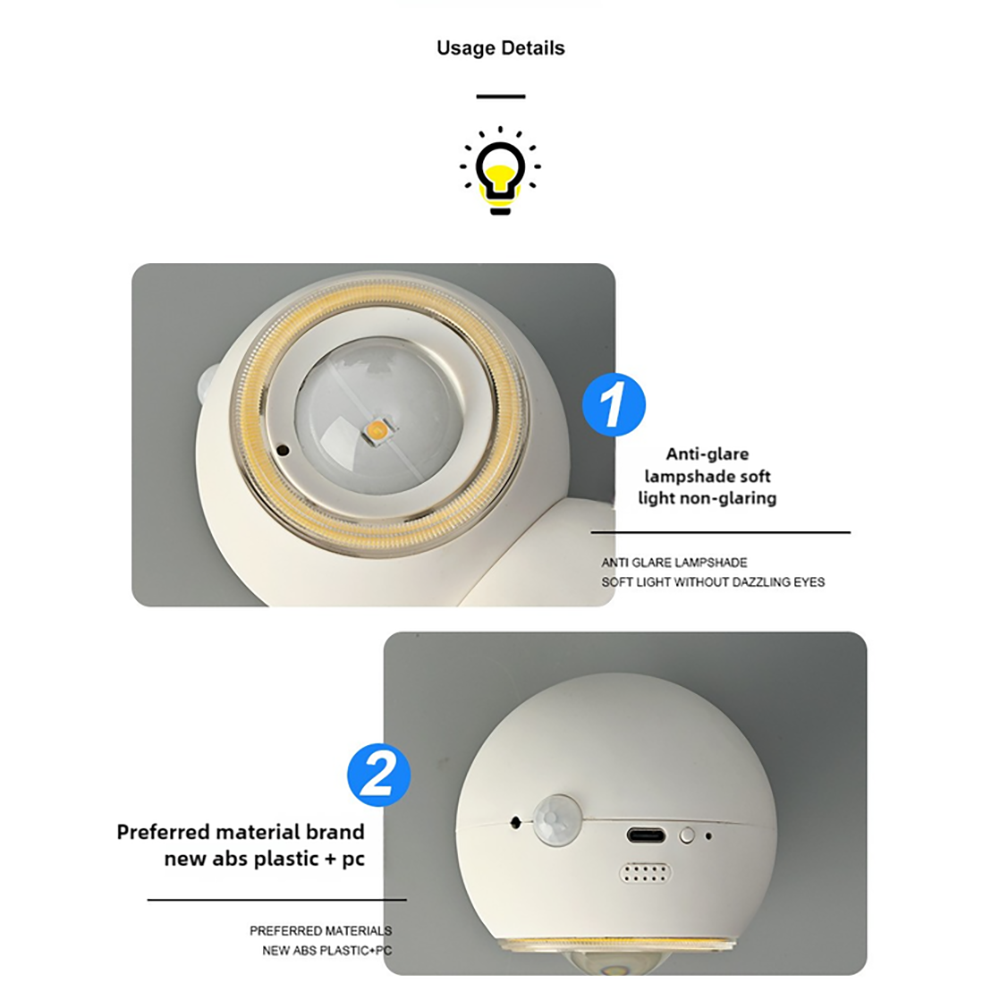 Usage Details

1

Anti-glare lampshade soft light non-glaring

ANTI GLARE LAMPSHADE
SOFT LIGHT WITHOUT DAZZLING EYES

2

Preferred material brand new abs plastic + pc

PREFERRED MATERIALS
NEW ABS PLASTIC+PC