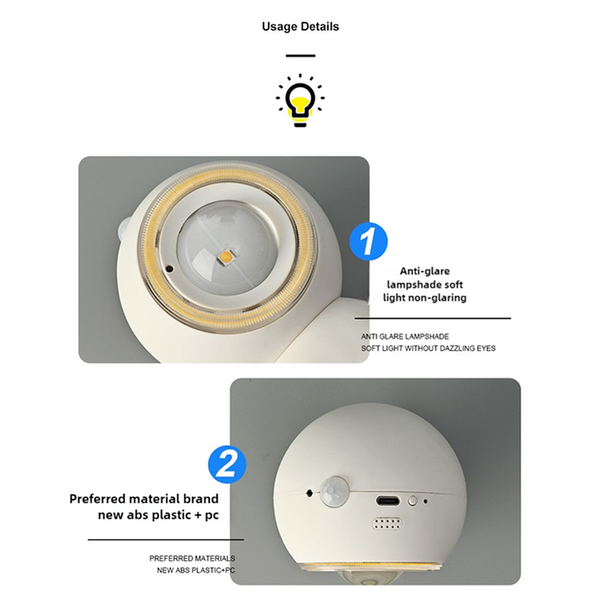 Usage Details

1

Anti-glare lampshade soft light non-glaring

ANTI GLARE LAMPSHADE
SOFT LIGHT WITHOUT DAZZLING EYES

2

Preferred material brand new abs plastic + pc

PREFERRED MATERIALS
NEW ABS PLASTIC+PC