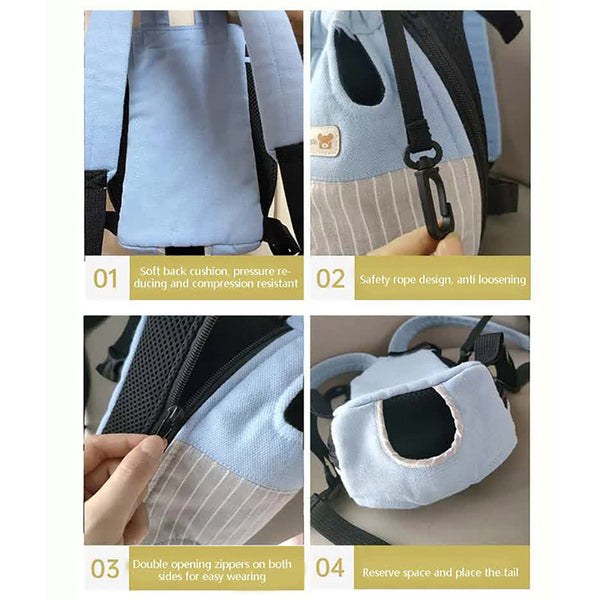 01 Soft back cushion, pressure reducing and compression resistant

02 Safety rope design, anti loosening

03 Double opening zippers on both sides for easy wearing

04 Reserve space and place the tail