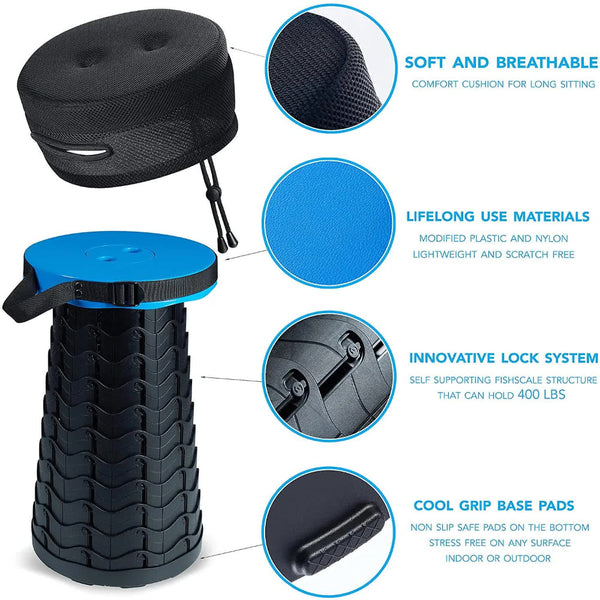 SOFT AND BREATHABLE
COMFORT CUSHION FOR LONG SITTING

LIFELONG USE MATERIALS
MODIFIED PLASTIC AND NYLON
LIGHTWEIGHT AND SCRATCH FREE

INNOVATIVE LOCK SYSTEM
SELF SUPPORTING FISHSCALE STRUCTURE
THAT CAN HOLD 400 LBS

COOL GRIP BASE PADS
NON SLIP SAFE PADS ON THE BOTTOM
STRESS FREE ON ANY SURFACE
INDOOR OR OUTDOOR