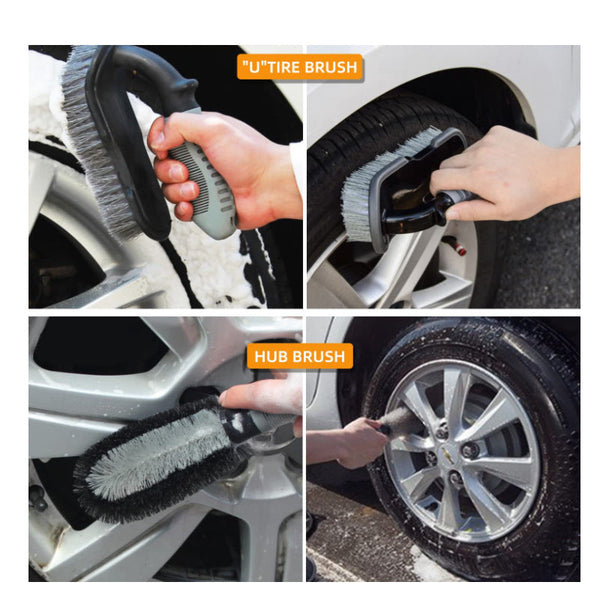 "U"TIRE BRUSH

HUB BRUSH