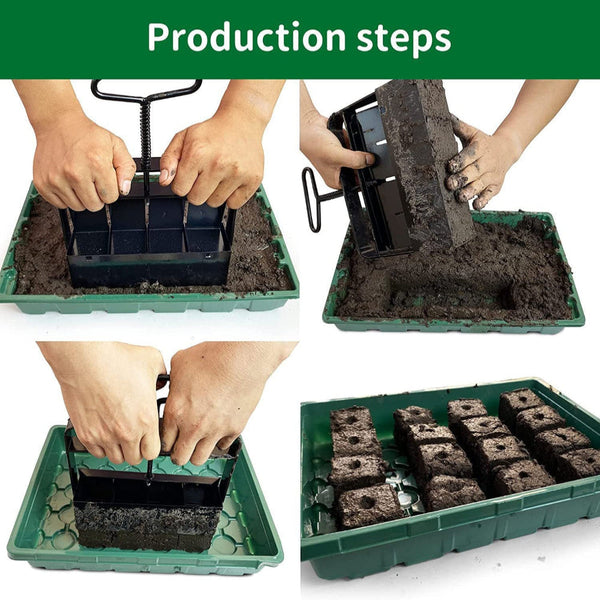 Production steps