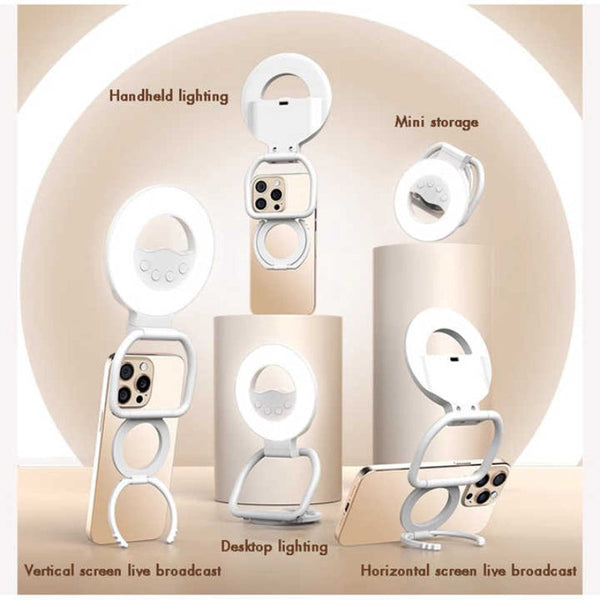 Handheld lighting

Mini storage

Desktop lighting

Vertical screen live broadcast

Horizontal screen live broadcast