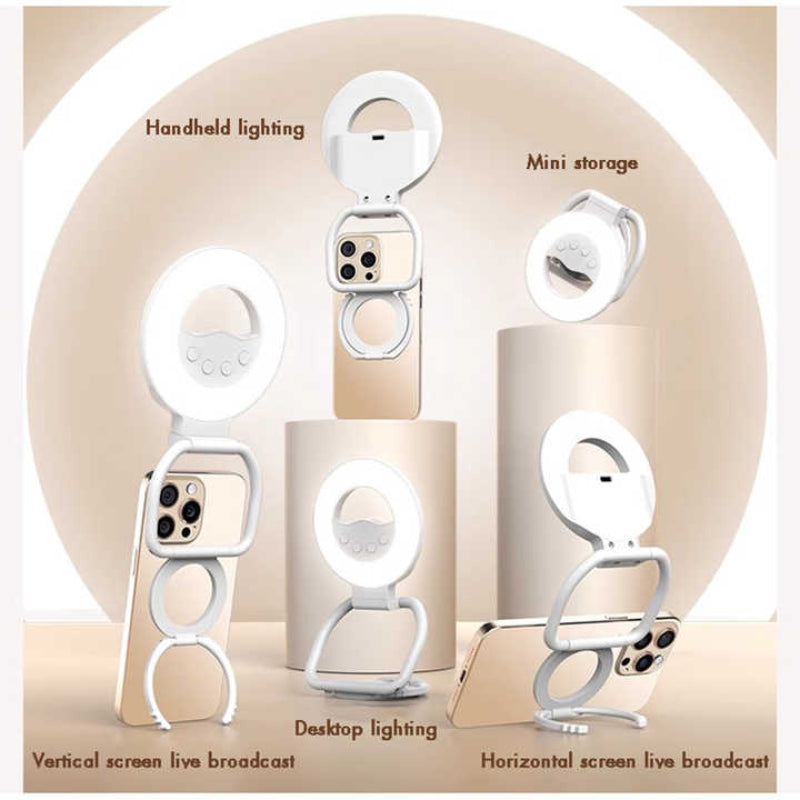 Handheld lighting

Mini storage

Desktop lighting

Vertical screen live broadcast

Horizontal screen live broadcast