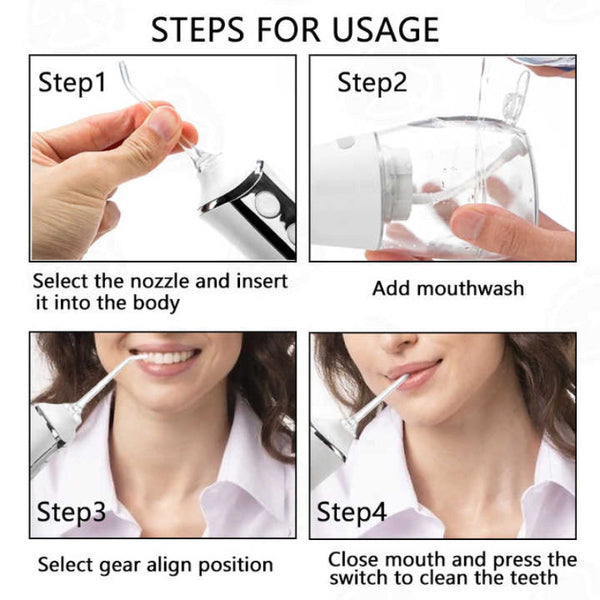 STEPS FOR USAGE

Step1

Select the nozzle and insert it into the body

Step2

Add mouthwash

Step3

Select gear align position

Step4

Close mouth and press the switch to clean the teeth