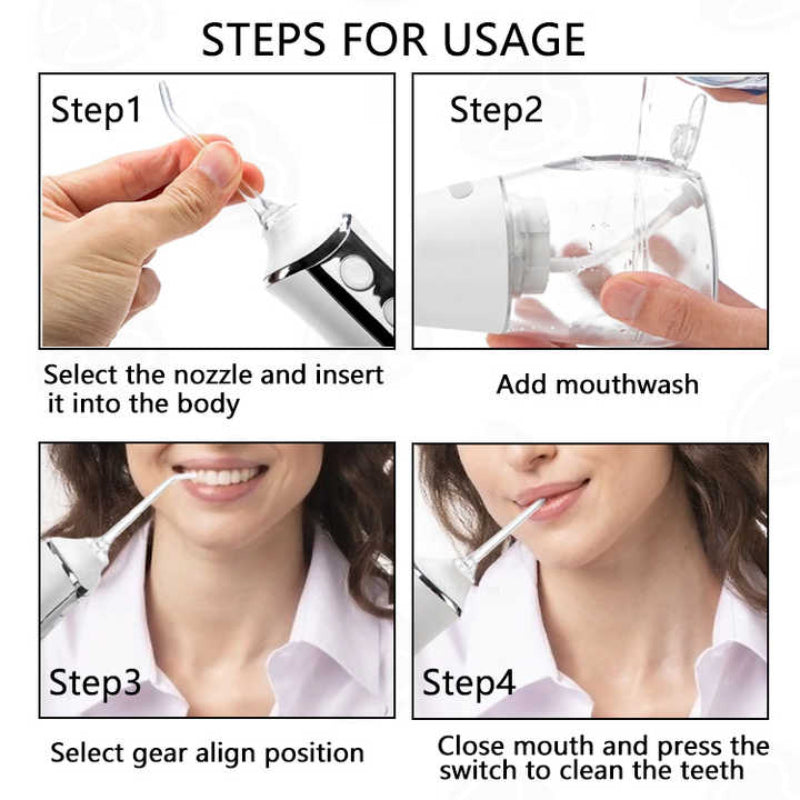 STEPS FOR USAGE

Step1

Select the nozzle and insert it into the body

Step2

Add mouthwash

Step3

Select gear align position

Step4

Close mouth and press the switch to clean the teeth