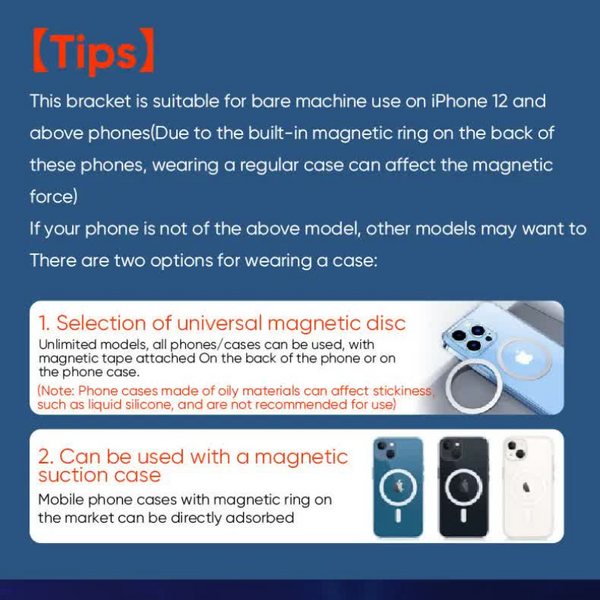 【Tips】

This bracket is suitable for bare machine use on iPhone 12 and above phones(Due to the built-in magnetic ring on the back of these phones, wearing a regular case can affect the magnetic force)

If your phone is not of the above model, other models may want to There are two options for wearing a case:

1. Selection of universal magnetic disc

Unlimited models, all phones/cases can be used, with magnetic tape attached On the back of the phone or on the phone case.

(Note: Phone cases made of oily materials can affect stickiness, such as liquid silicone, and are not recommended for use)

2. Can be used with a magnetic suction case

Mobile phone cases with magnetic ring on the market can be directly adsorbed