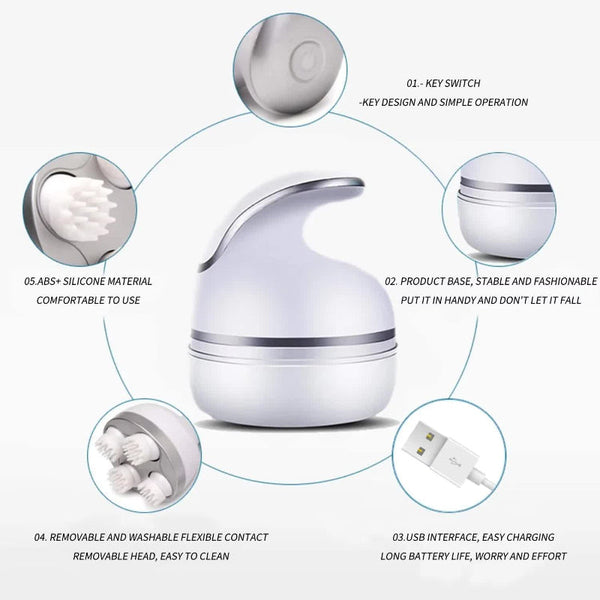 01.- KEY SWITCH
-KEY DESIGN AND SIMPLE OPERATION

05.ABS+ SILICONE MATERIAL
COMFORTABLE TO USE

02. PRODUCT BASE, STABLE AND FASHIONABLE
PUT IT IN HANDY AND DON'T LET IT FALL

04. REMOVABLE AND WASHABLE FLEXIBLE CONTACT
REMOVABLE HEAD, EASY TO CLEAN

03.USB INTERFACE, EASY CHARGING
LONG BATTERY LIFE, WORRY AND EFFORT