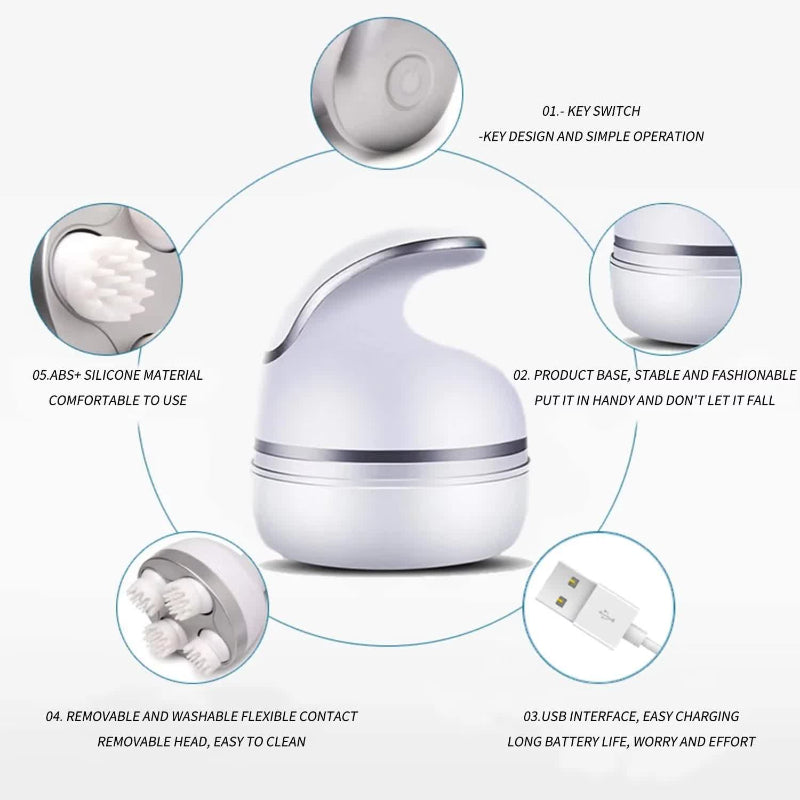 01.- KEY SWITCH
-KEY DESIGN AND SIMPLE OPERATION

05.ABS+ SILICONE MATERIAL
COMFORTABLE TO USE

02. PRODUCT BASE, STABLE AND FASHIONABLE
PUT IT IN HANDY AND DON'T LET IT FALL

04. REMOVABLE AND WASHABLE FLEXIBLE CONTACT
REMOVABLE HEAD, EASY TO CLEAN

03.USB INTERFACE, EASY CHARGING
LONG BATTERY LIFE, WORRY AND EFFORT