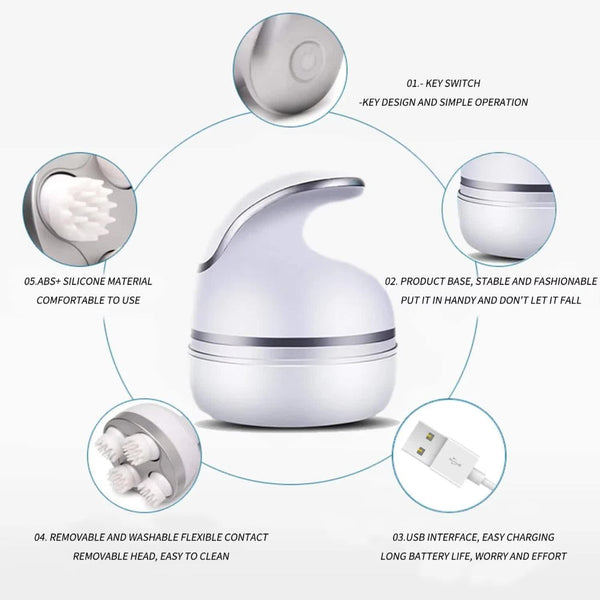 01.- KEY SWITCH
-KEY DESIGN AND SIMPLE OPERATION

05.ABS+ SILICONE MATERIAL
COMFORTABLE TO USE

02. PRODUCT BASE, STABLE AND FASHIONABLE
PUT IT IN HANDY AND DON'T LET IT FALL

04. REMOVABLE AND WASHABLE FLEXIBLE CONTACT
REMOVABLE HEAD, EASY TO CLEAN

03.USB INTERFACE, EASY CHARGING
LONG BATTERY LIFE, WORRY AND EFFORT