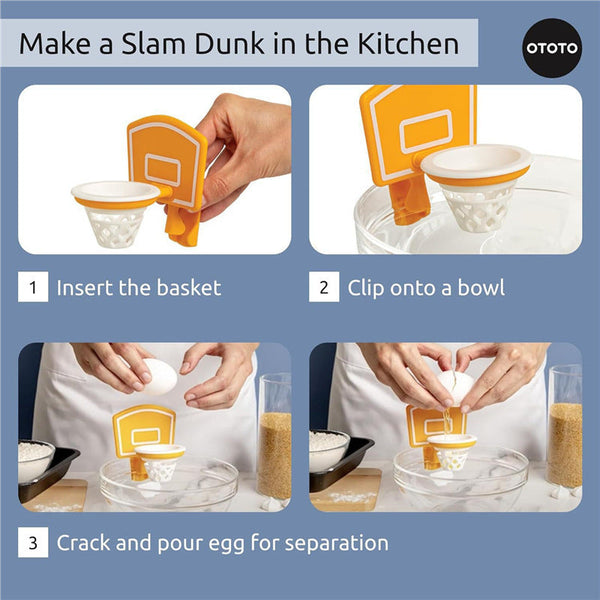 Make a Slam Dunk in the Kitchen

OTOTO

1 Insert the basket

2 Clip onto a bowl

3 Crack and pour egg for separation