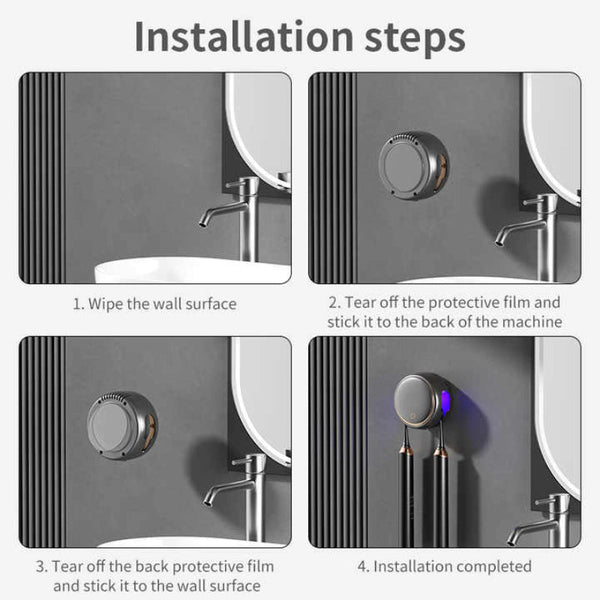 Installation steps

1. Wipe the wall surface

2. Tear off the protective film and stick it to the back of the machine

3. Tear off the back protective film and stick it to the wall surface

4. Installation completed