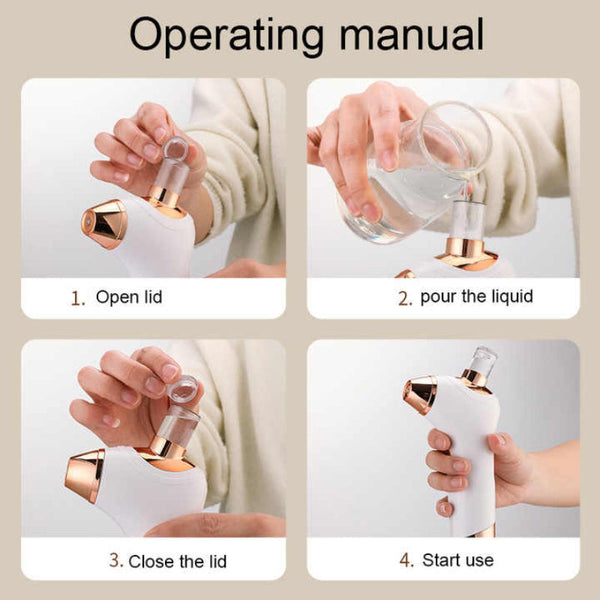 Operating manual

1. Open lid

2. pour the liquid

3. Close the lid

4. Start use