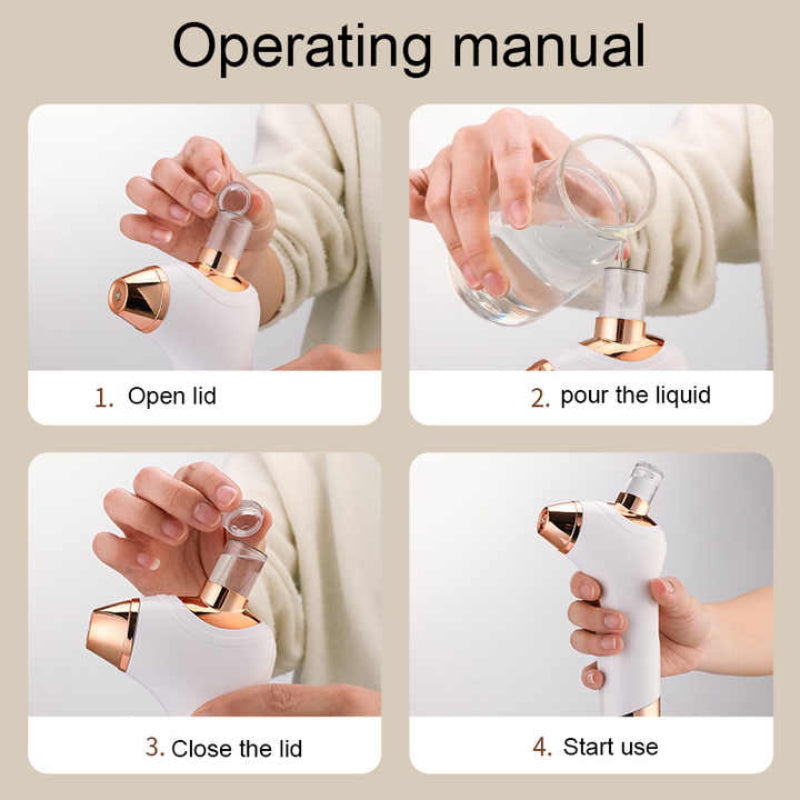 Operating manual

1. Open lid

2. pour the liquid

3. Close the lid

4. Start use