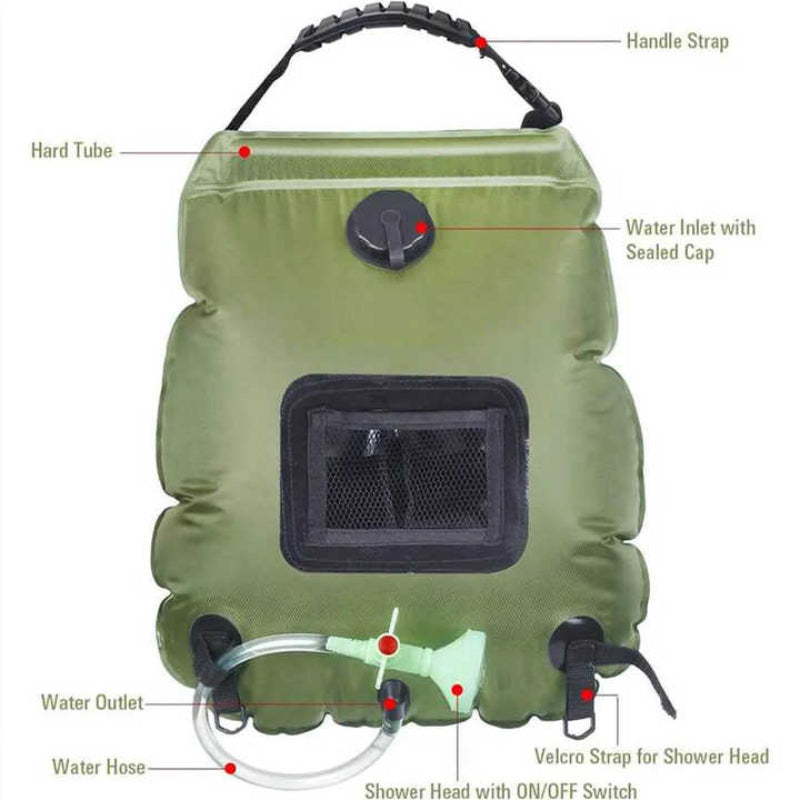 Handle Strap

Hard Tube

Water Inlet with Sealed Cap

Water Outlet

Water Hose

Velcro Strap for Shower Head

Shower Head with ON/OFF Switch