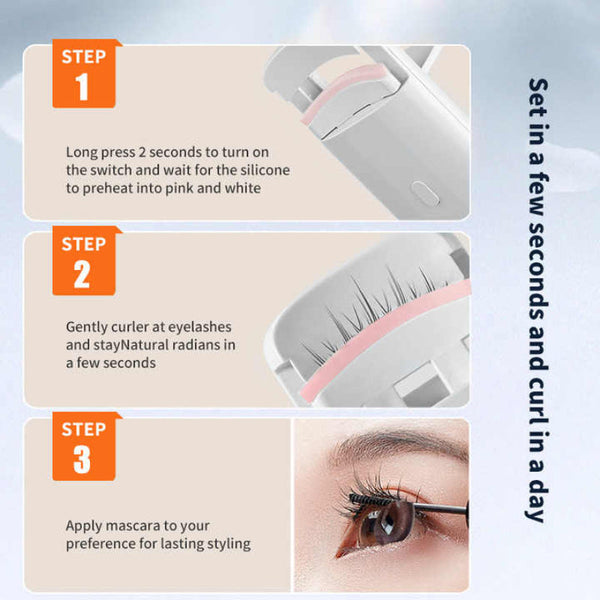 STEP
1

Long press 2 seconds to turn on the switch and wait for the silicone to preheat into pink and white

STEP
2

Gently curler at eyelashes and stayNatural radians in a few seconds

STEP
3

Apply mascara to your preference for lasting styling

Set in a few seconds and curl in a day