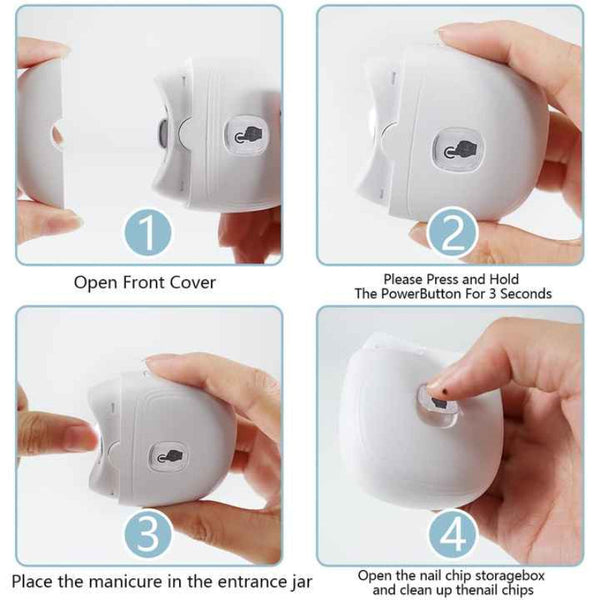 1

Open Front Cover

2

Please Press and Hold The PowerButton For 3 Seconds

3

Place the manicure in the entrance jar

4

Open the nail chip storagebox and clean up thenail chips